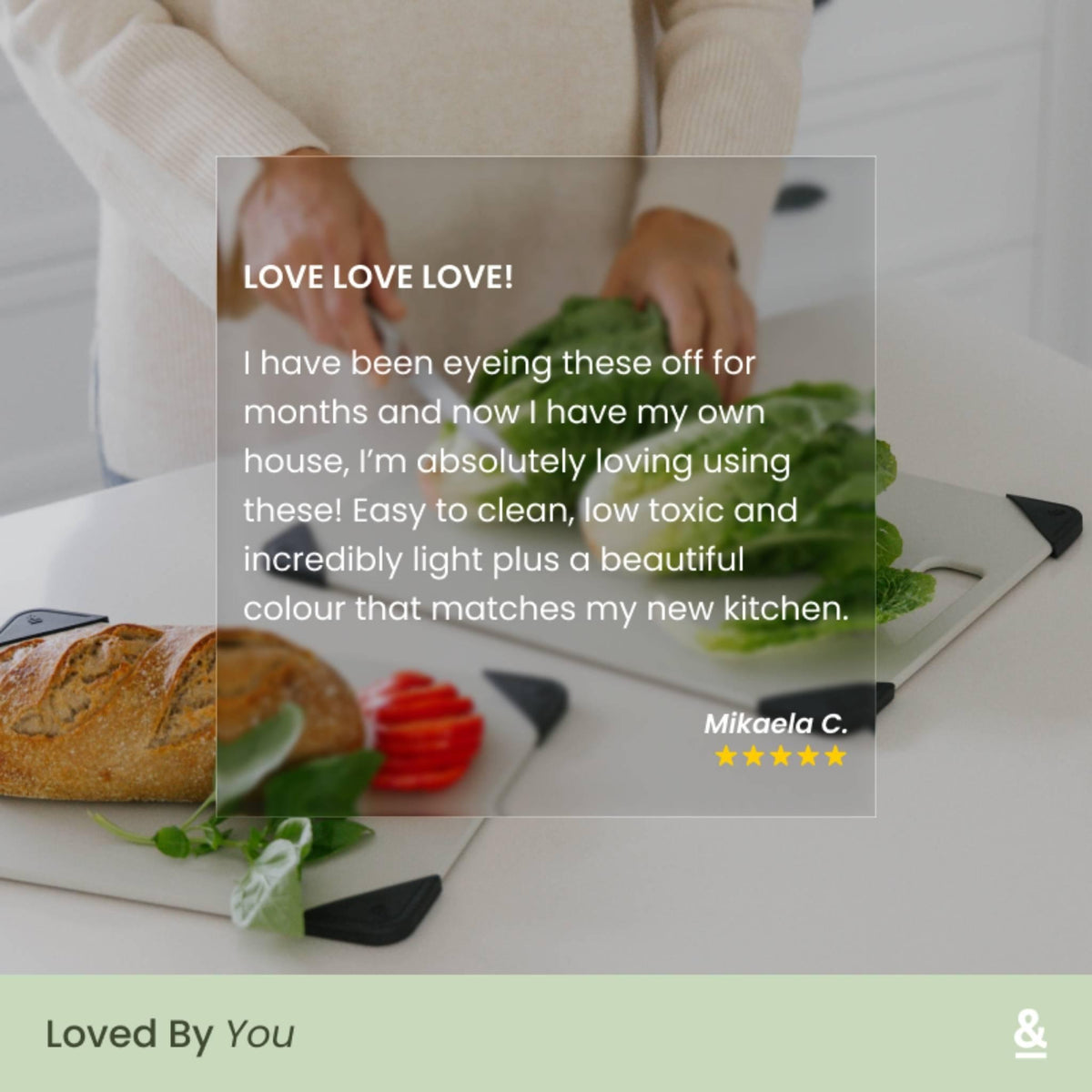 LOVE LOVE LOVE!

I have been eyeing these off for months and now I have my own house, I'm absolutely loving using these! Easy to clean, low toxic and incredibly light plus a beautiful colour that matches my new kitchen.

Mikaela C.
★★★★★

Loved By You

&