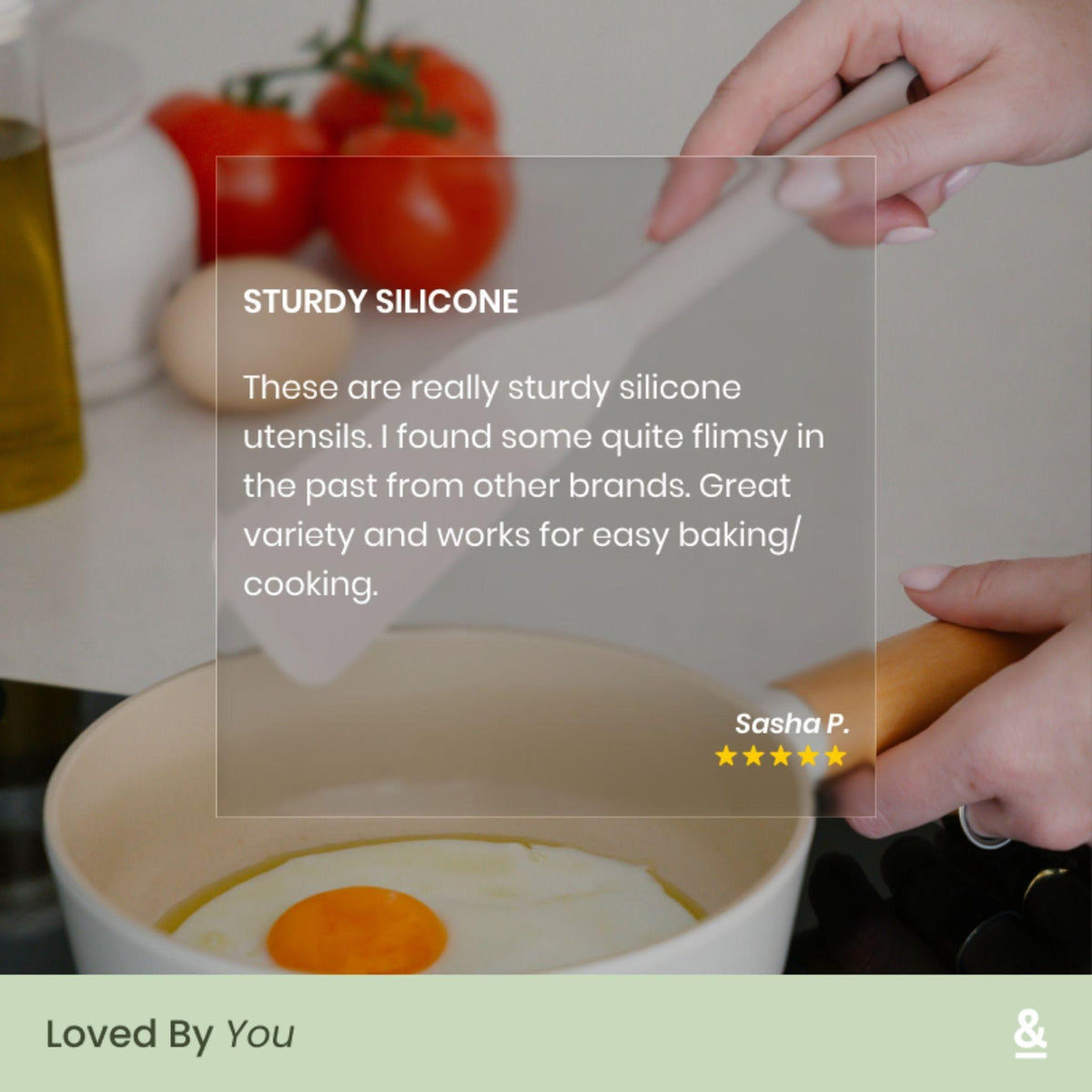 STURDY SILICONE

These are really sturdy silicone utensils. I found some quite flimsy in the past from other brands. Great variety and works for easy baking/ cooking.

Sasha P.
★★★★★

Loved By You

&